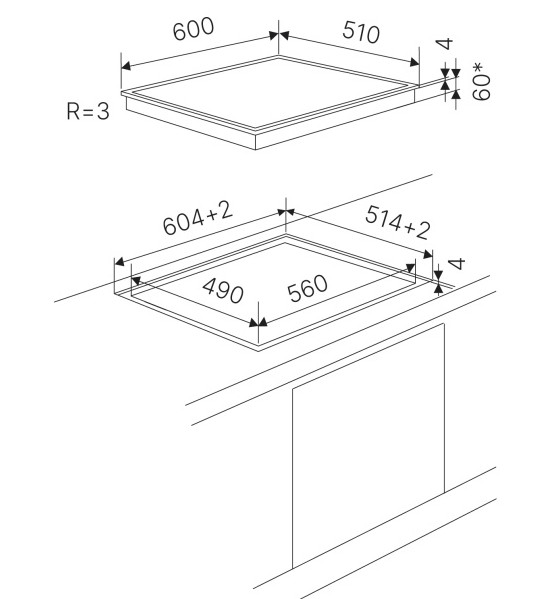 600
510
4
60*
R=3

604+2
514+2
4
490
560